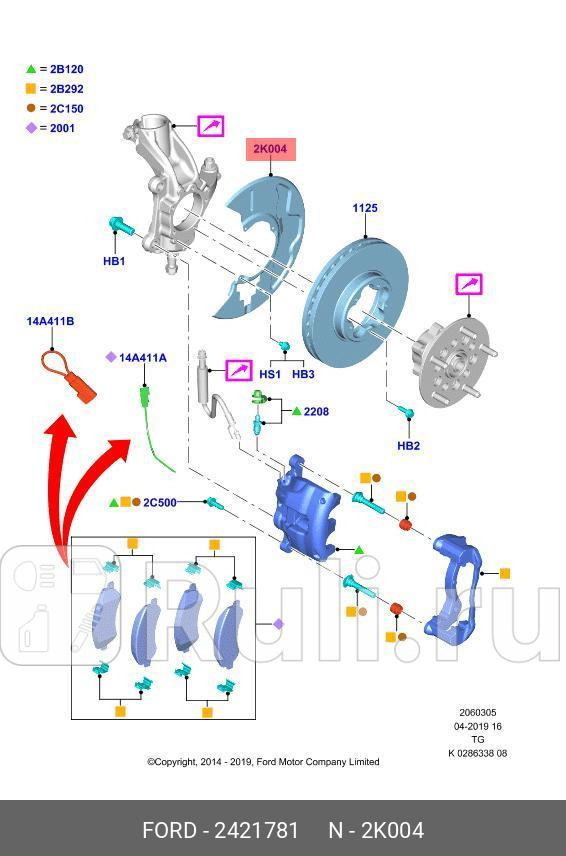 = 2B120
= 2B292
= 2C150
= 2001

2K004

1125

HB1

14A411B

14A411A

HS1 HB3

2208

HB2

2C500

Ruli.ru

2060305
04-2019 16
TG
K 0286338 08

©Copyright, 2014 - 2019, Ford Motor Company Limited

FORD - 2421781 N - 2K004