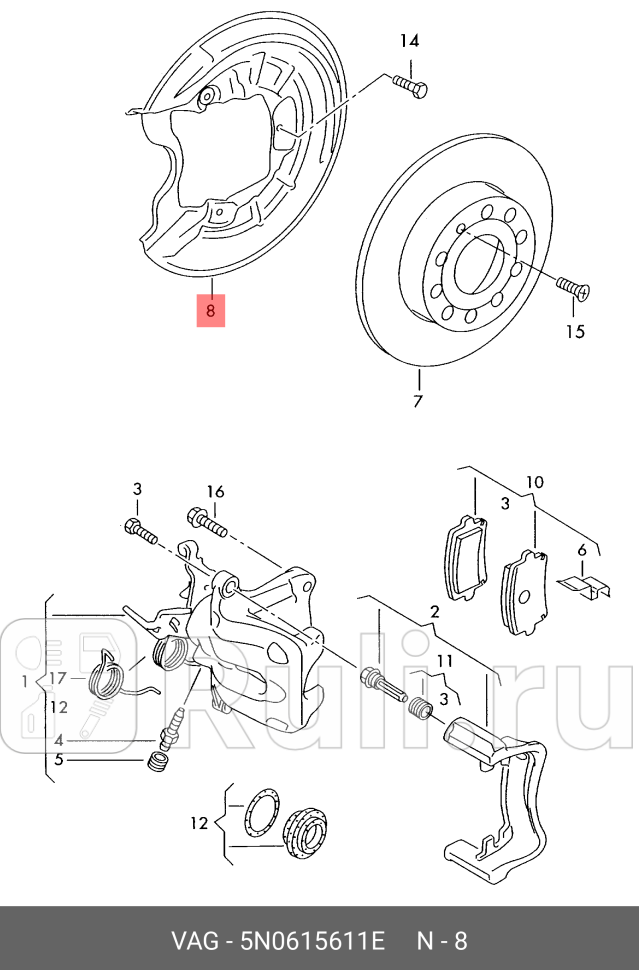 14
8
15
7
3
16
10
3
6
2
11
3
1
17
12
4
5
12
Rulli.ru
VAG - 5N0615611E N - 8