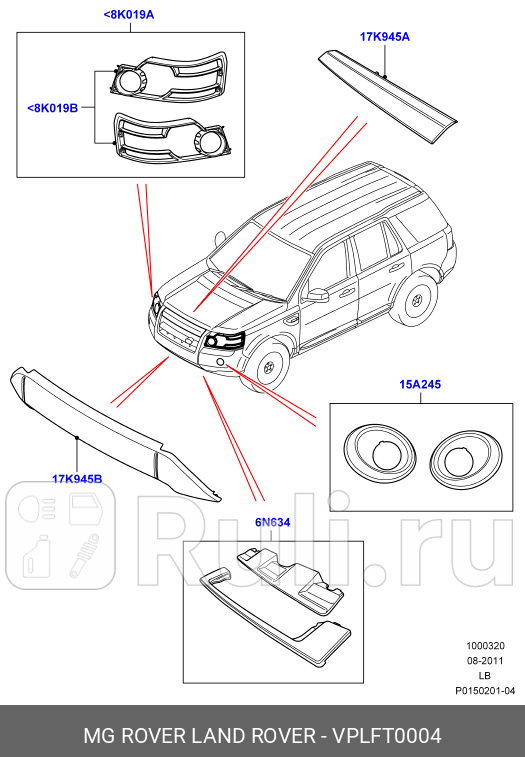 <8K019A

17K945A

<8K019B

15A245

17K945B

6N634

Ruli.ru

1000320
08-2011
LB
P0150201-04

MG ROVER LAND ROVER - VPLFT0004