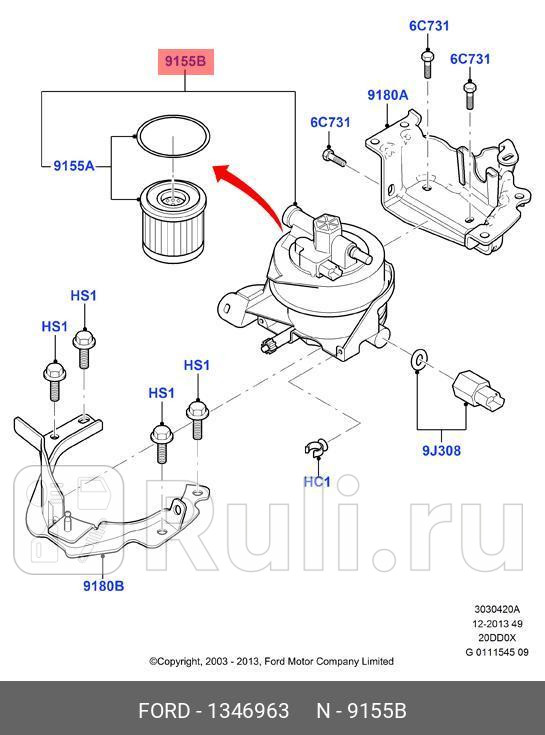 9155B

6C731

6C731

9180A

6C731

9155A

HS1

HS1

HS1

HS1

9J308

HC1

Ruli.ru

9180B

3030420A
12-2013 49
20DD0X
G 0111545 09

©Copyright, 2003 - 2013, Ford Motor Company Limited

FORD - 1346963 N - 9155B