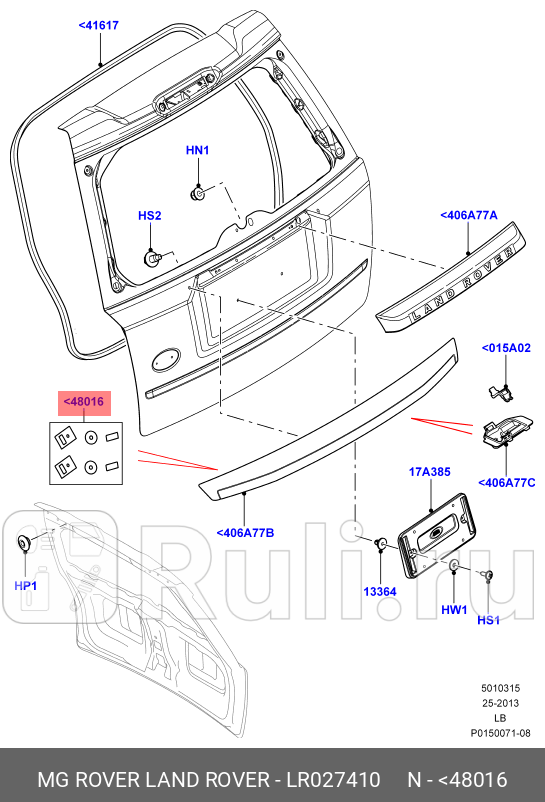 <41617

HN1

HS2

<406A77A

LAND ROVER

<015A02

<48016

<406A77C

17A385

<406A77B

HP1

13364

HW1

HS1

Ruli.ru

5010315
25-2013
LB
P0150071-08

MG ROVER LAND ROVER - LR027410 N - <48016