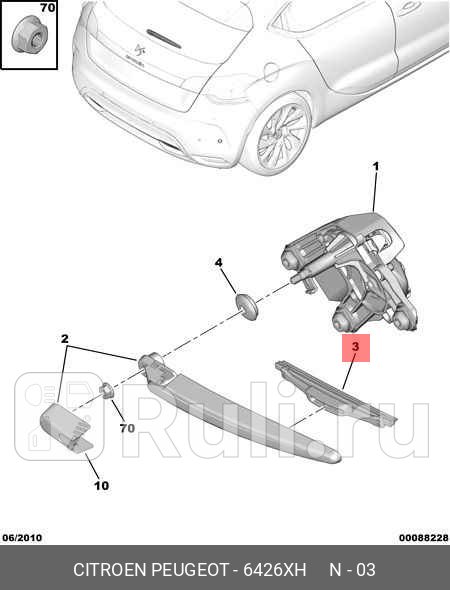 70

1

4

2

3

70

10

Ruli.ru

06/2010

00088228

CITROEN PEUGEOT - 6426XH N - 03