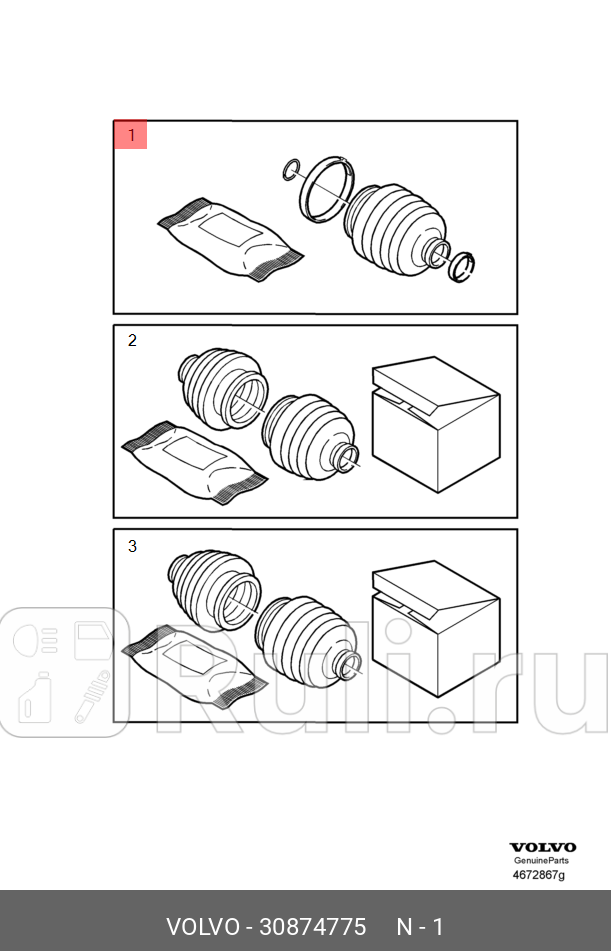 1

2

3

Ruli.ru

VOLVO
GenuineParts
4672867g

VOLVO - 30874775 N - 1