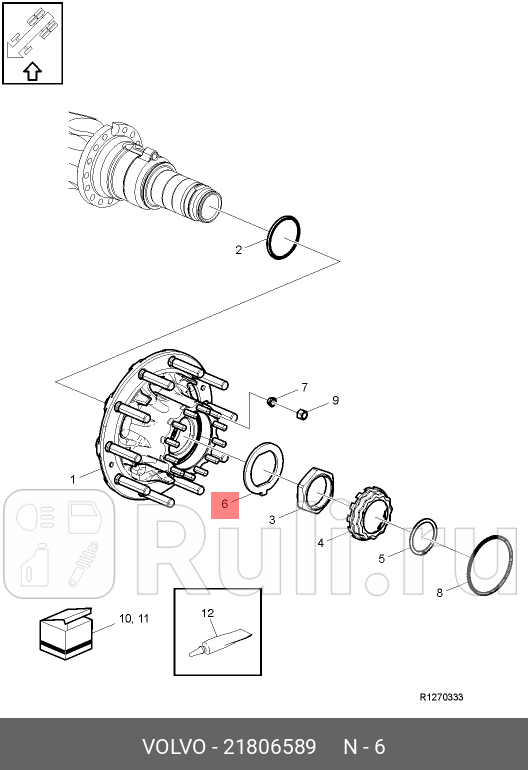 2

7

9

1

6

3

4

5

8

Ruli.ru

10, 11

12

R1270333

VOLVO - 21806589 N - 6