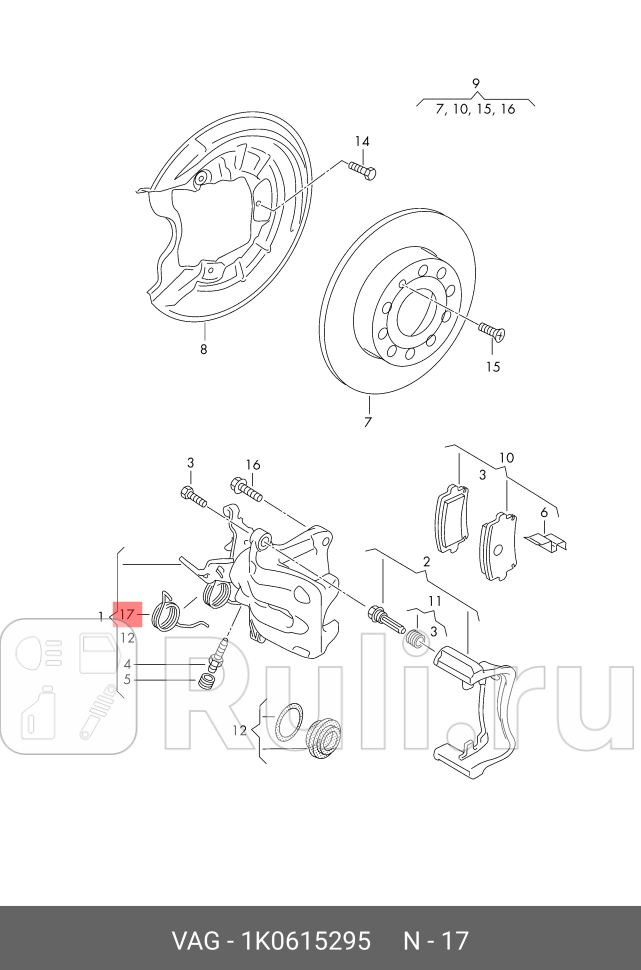 9
7, 10, 15, 16

14

8

15

7

3

16

10

3

6

2

11

3

1

17

12

4

5

12

Ruli.ru

VAG - 1K0615295     N - 17