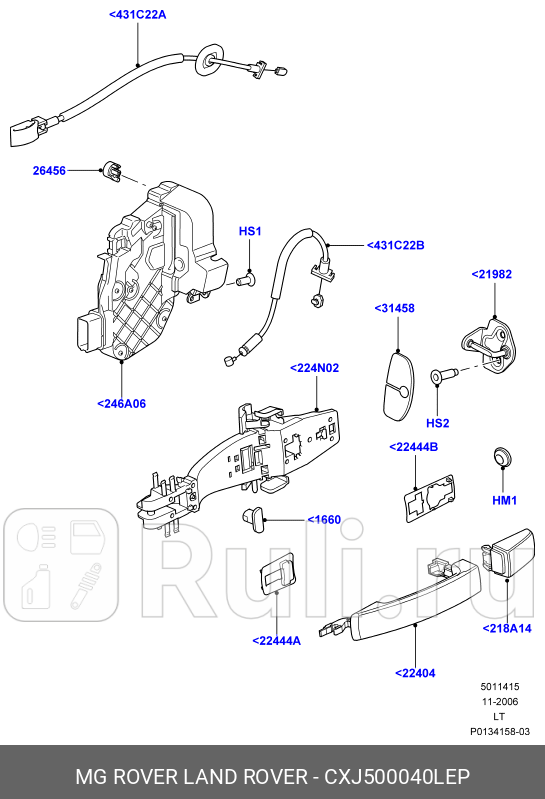 <431C22A

26456

HS1

<431C22B

<21982

<31458

<246A06

<224N02

HS2

<22444B

HM1

<1660

Ruli.ru

<22444A

<218A14

<22404

5011415
11-2006
LT
P0134158-03

MG ROVER LAND ROVER - CXJ500040LEP