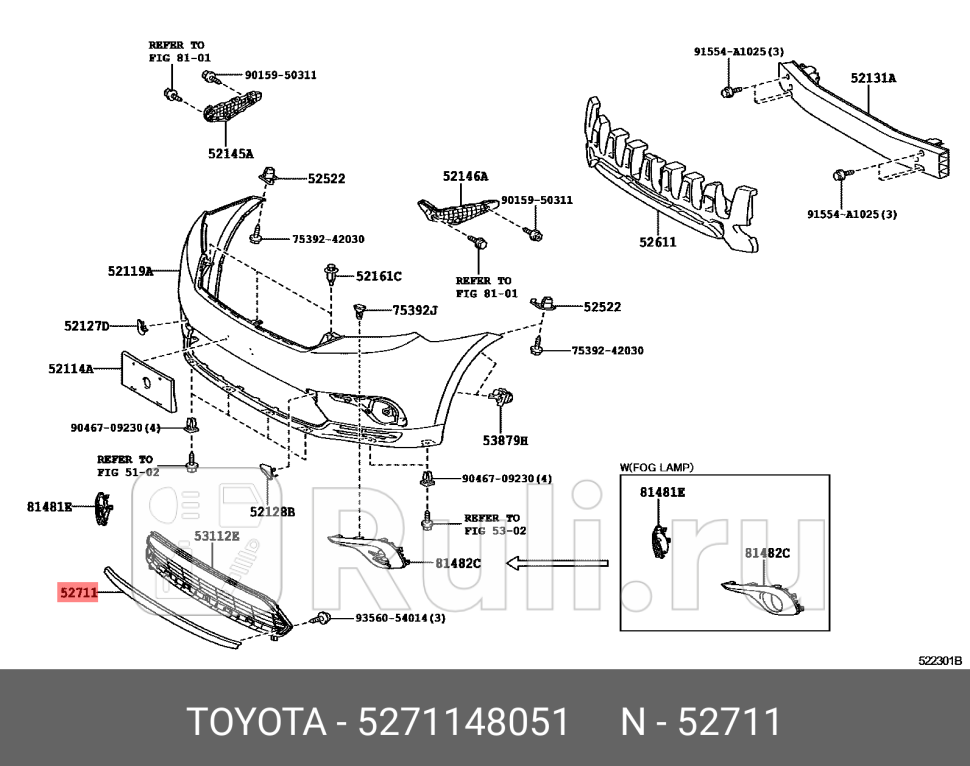 REFER TO
FIG 81-01

90159-50311

52145A

52522

75392-42030

52119A

52161C

52127D

75392J

52114A

90467-09230(4)

REFER TO
FIG 51-02

81481E

52128B

53112E

52711

93560-54014(3)

52146A

90159-50311

REFER TO
FIG 81-01

52522

75392-42030

53879H

90467-09230(4)

REFER TO
FIG 53-02

81482C

91554-A1025(3)

52131A

52611

91554-A1025(3)

W(FOG LAMP)

81481E

81482C

Ruli.ru

522301B

TOYOTA - 5271148051 N - 52711