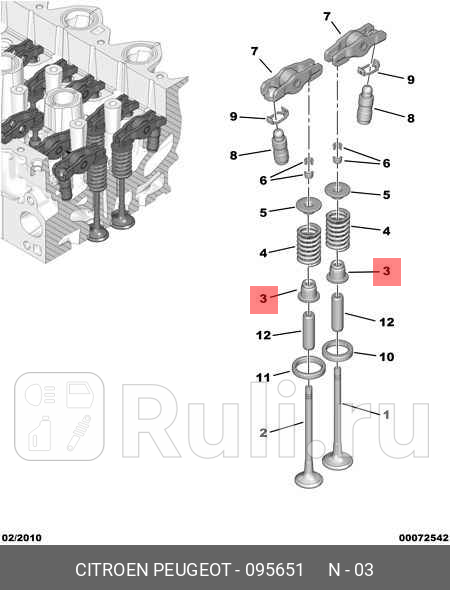 7
7
9
9
8
8
6
6
5
5
4
4
3
3
12
12
10
11
1
2
Ruli.ru
02/2010
00072542
CITROEN PEUGEOT - 095651 N - 03