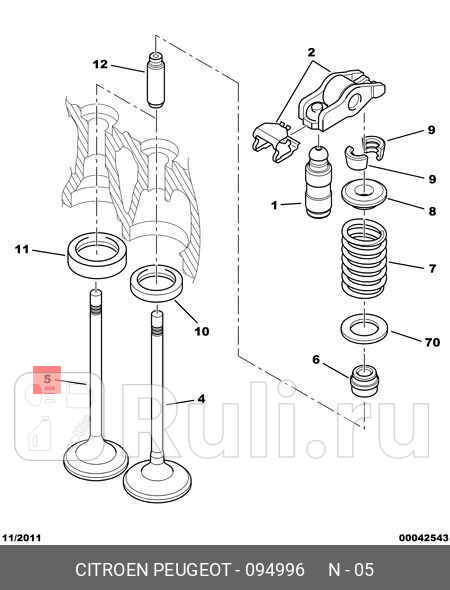 12
2
9
9
1
8
11
7
10
70
6
5
4
Ruli.ru
11/2011
00042543
CITROEN PEUGEOT - 094996 N - 05