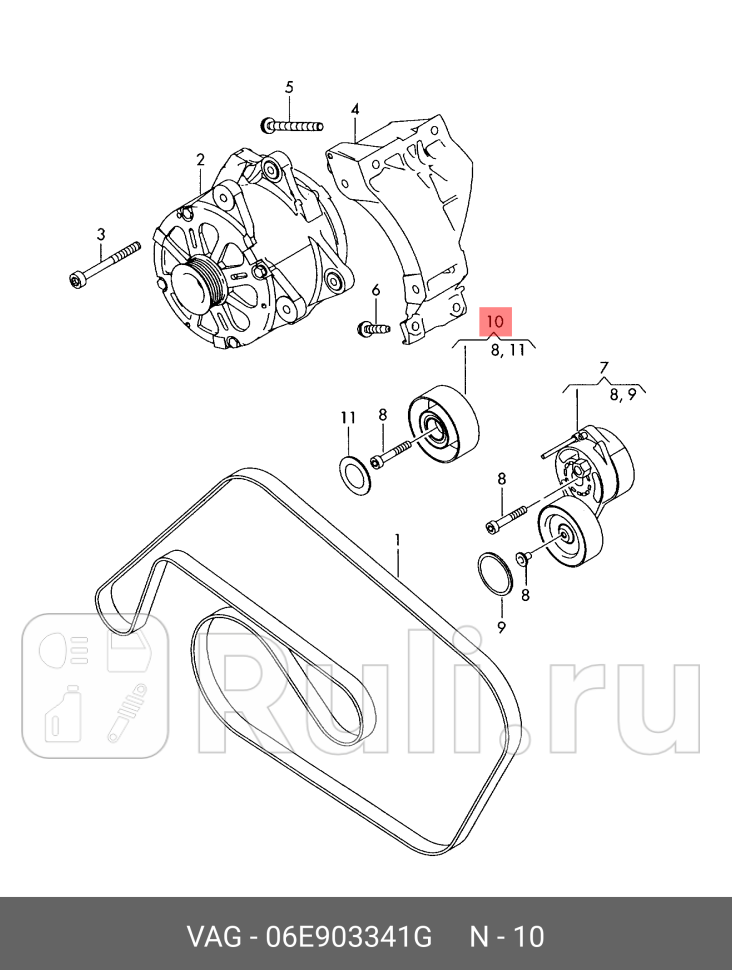 5
4
2
3
6
10
8, 11
7
8, 9
11
8
8
1
8
9
Ruli.ru
VAG - 06E903341G N - 10