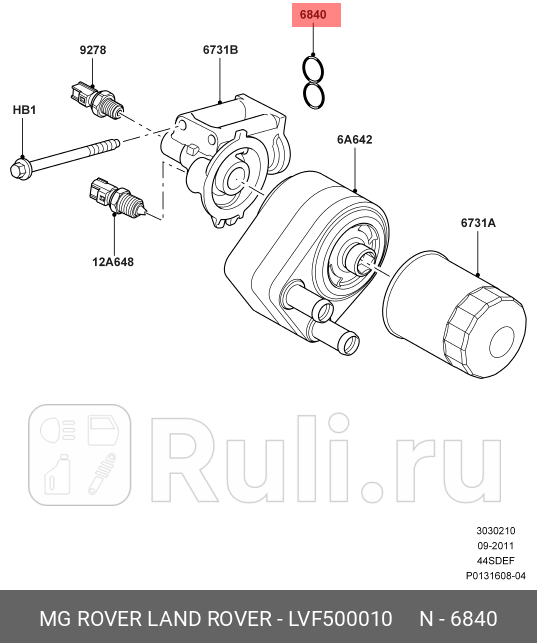 6840

9278

6731B

HB1

6A642

12A648

6731A

Ruli.ru

3030210
09-2011
44SDEF
P0131608-04

MG ROVER LAND ROVER - LVF500010 N - 6840