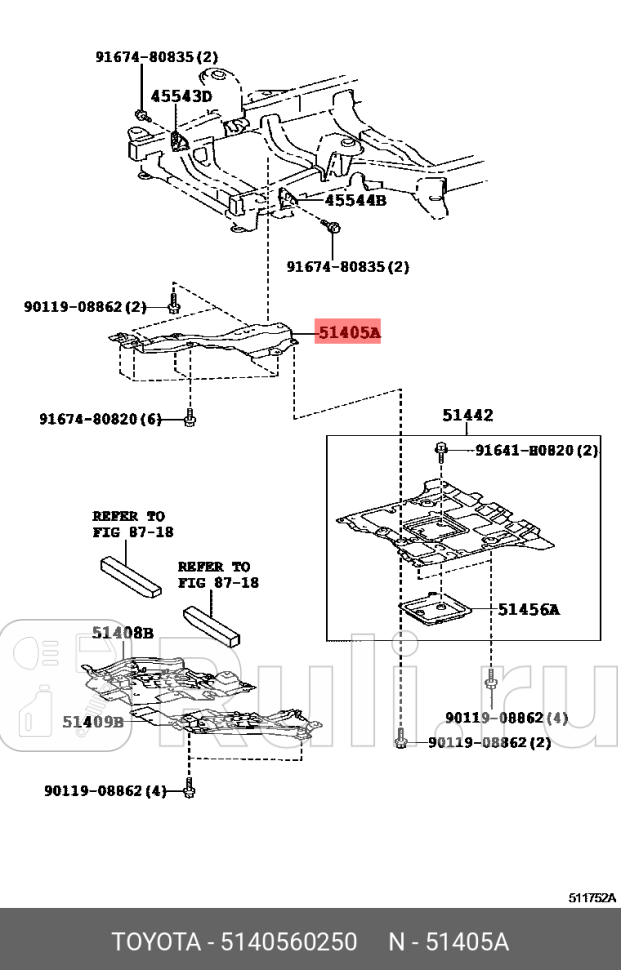 91674-80835(2)
45543D
45544B
91674-80835(2)
90119-08862(2)
51405A
91674-80820(6)
51442
91641-B0820(2)
REFER TO
FIG 87-18
REFER TO
FIG 87-18
51456A
51408B
51409B
90119-08862(4)
90119-08862(2)
90119-08862(4)
Ruli.ru
511752A
TOYOTA - 5140560250 N - 51405A