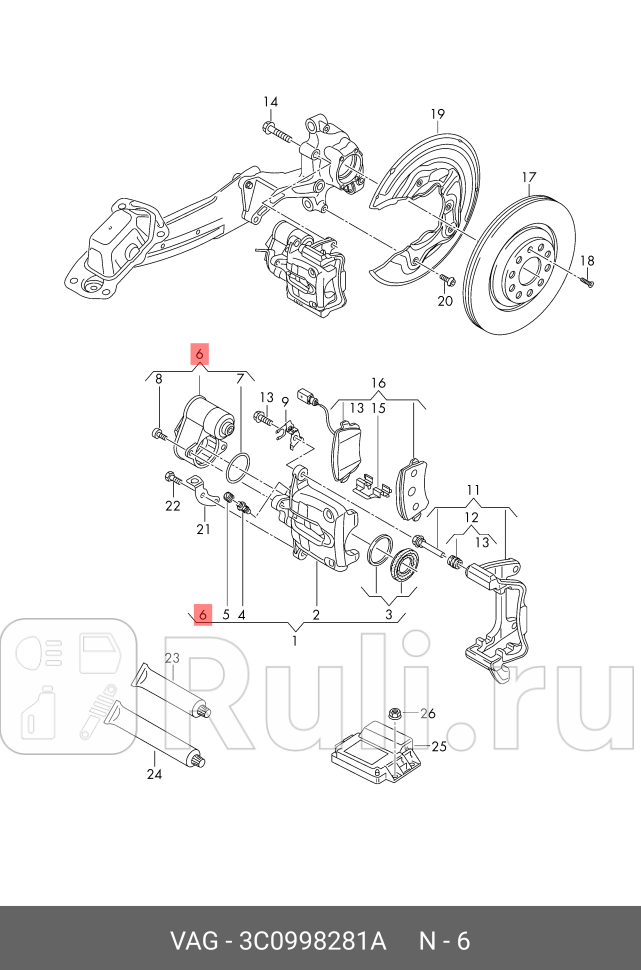 14
19
17
18
20
6
8
7
13
9
16
13
15
22
21
11
12
13
6
5
4
2
3
1
23
26
25
24
Ruli.ru
VAG - 3C0998281A N - 6