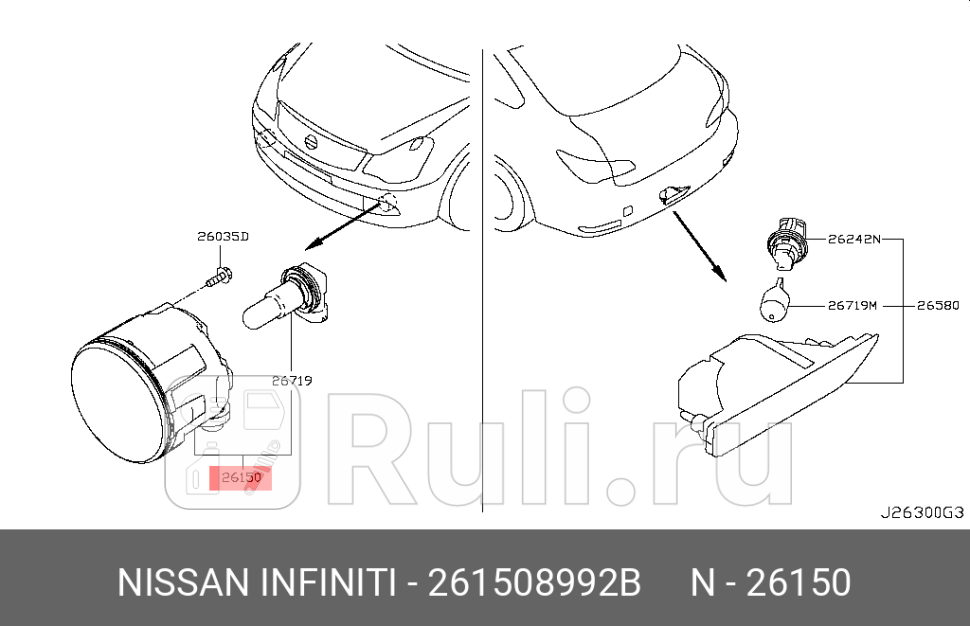 26035D

26719

26150

26242N

26719M

26580

Ruli.ru

J26300G3

NISSAN INFINITI - 261508992B N - 26150