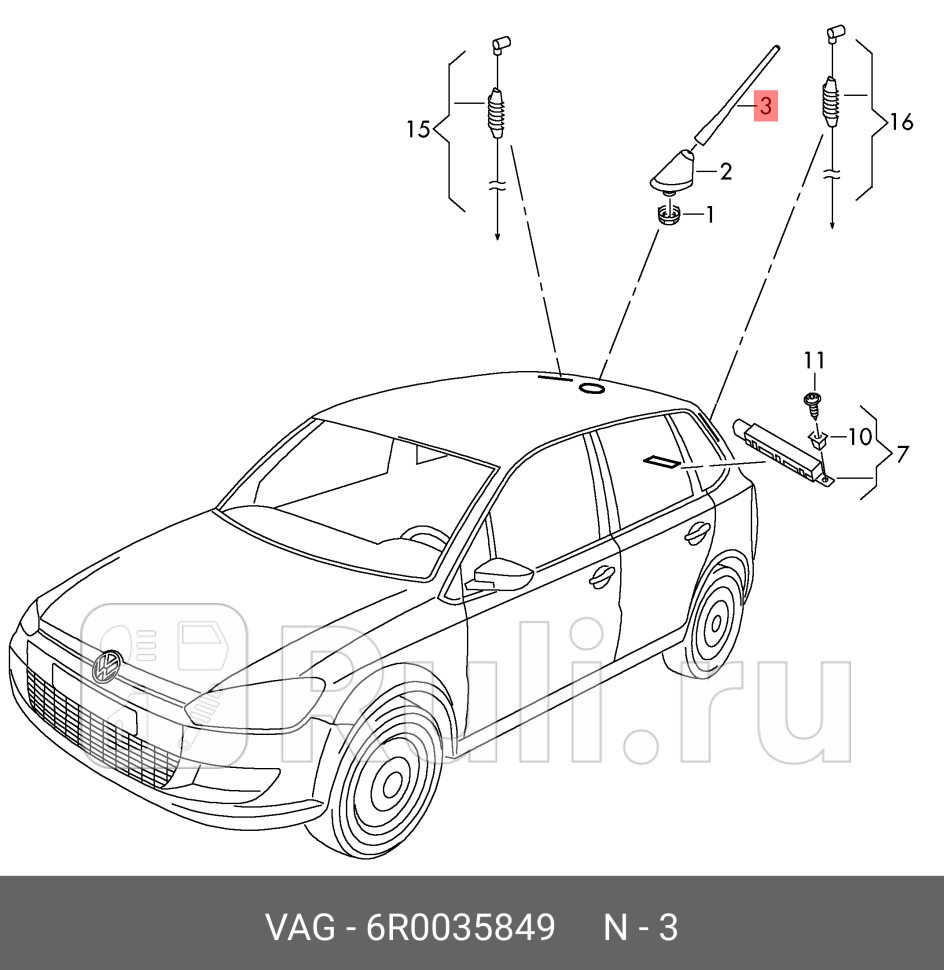 15
3
16
2
1
11
10
7
Rulli.ru
VAG - 6R0035849 N - 3