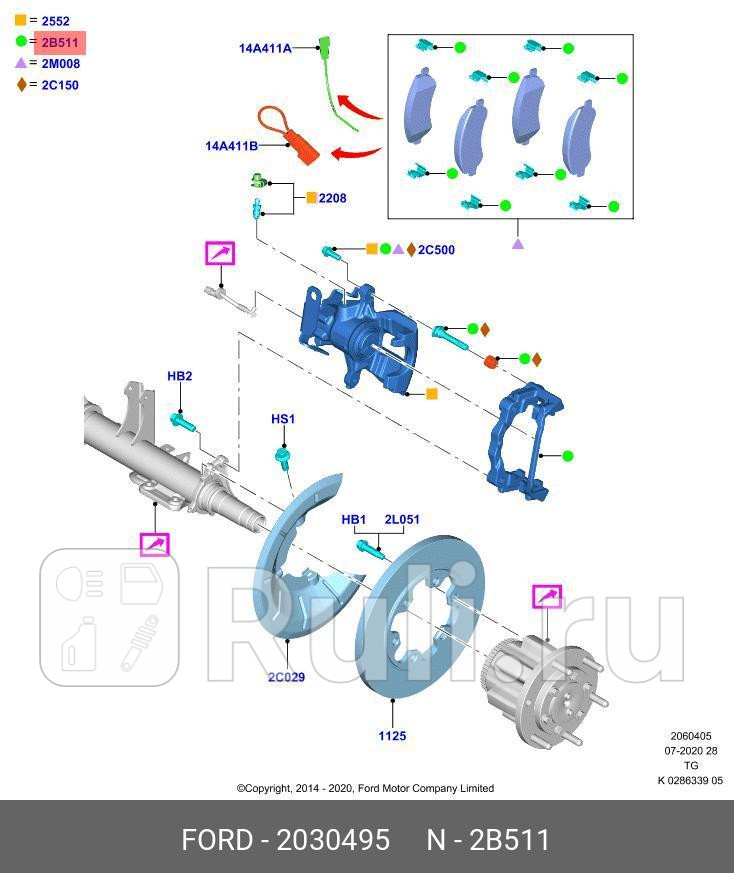 = 2552
= 2B511
= 2M008
= 2C150

14A411A

14A411B

2208

2C500

HB2

HS1

HB1 2L051

2C029

1125

Rulli.ru

2060405
07-2020 28
TG
K 0286339 05

©Copyright, 2014 - 2020, Ford Motor Company Limited

FORD - 2030495 N - 2B511