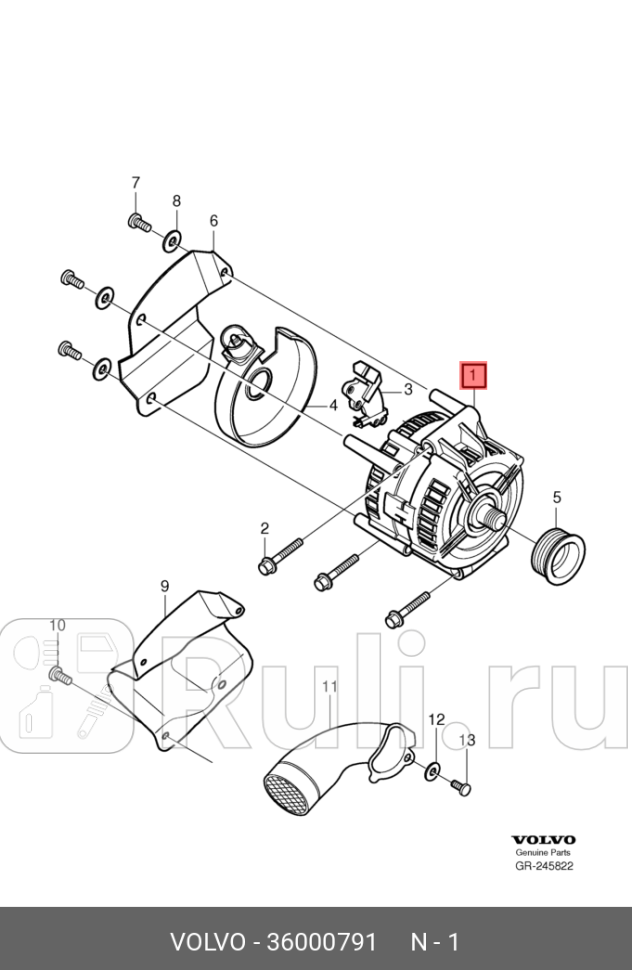 7
8
6
1
3
4
5
2
9
10
11
12
13

Ruli.ru

VOLVO
Genuine Parts
GR-245822

VOLVO - 36000791 N - 1