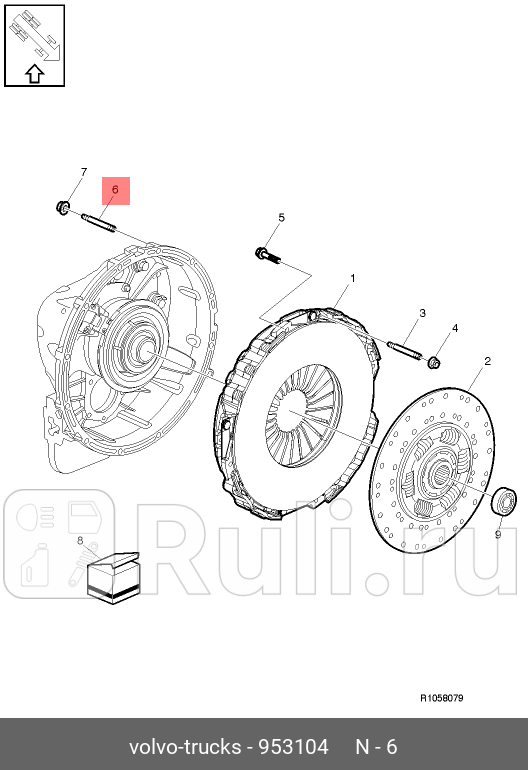 7
6
5
1
3
4
2
9
8
Ruli.ru
R1058079
volvo-trucks - 953104 N - 6