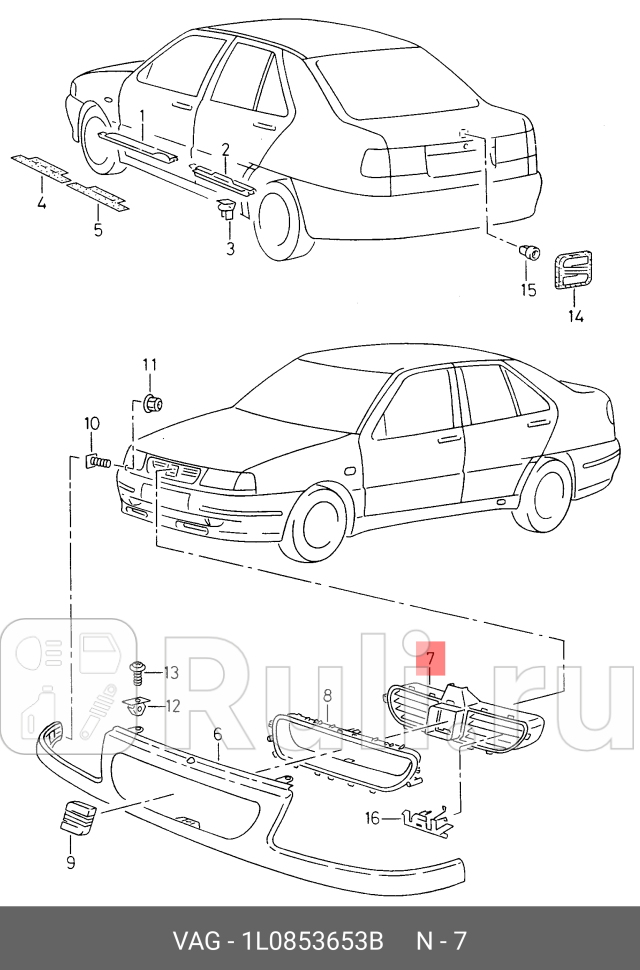 1
2
4
5
3
15
14
11
10
7
13
12
8
6
16
9
Ruli.ru
VAG - 1L0853653B N - 7