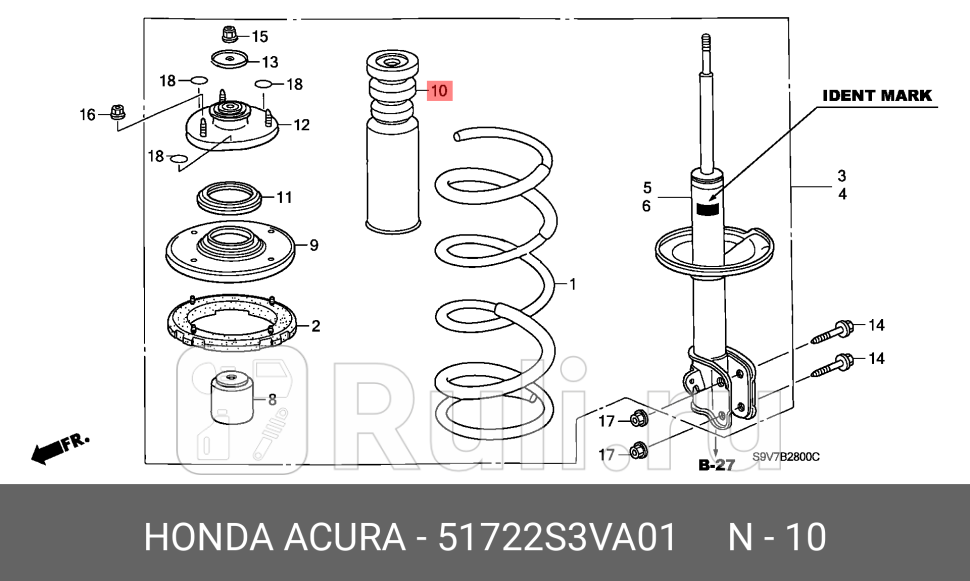 15
13
18
18
16
12
18
11
9
2
8
10
1
IDENT MARK
5
6
3
4
14
14
17
17
B-27
S9V7B2800C
FR.
Rulli.ru

HONDA ACURA - 51722S3VA01 N - 10