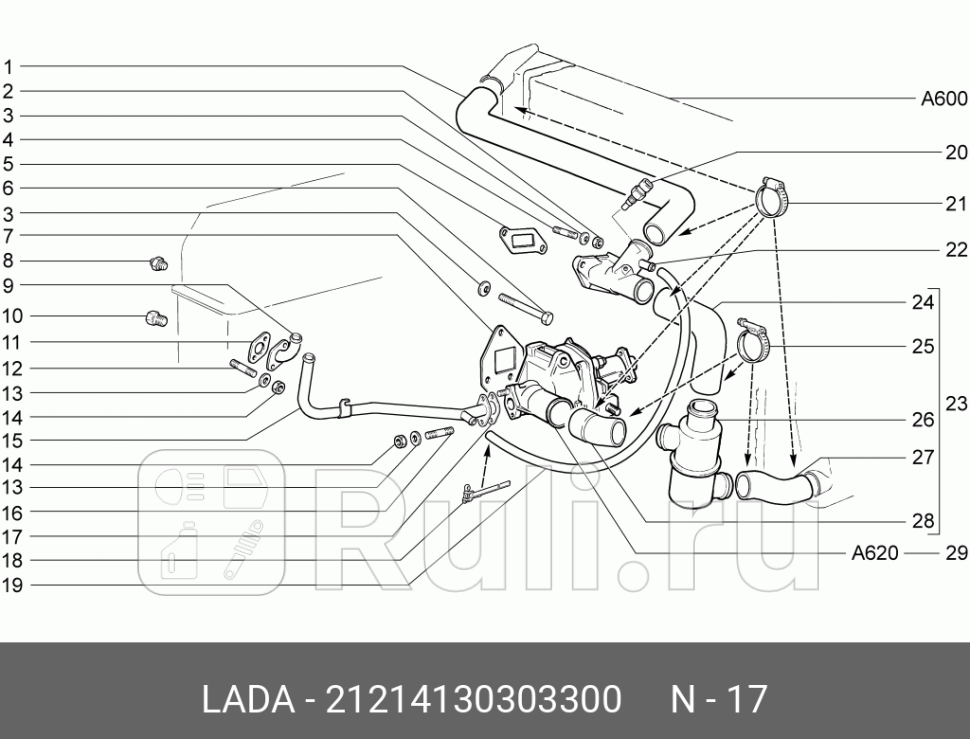 1
2
3
4
5
6
3
7
8
9
10
11
12
13
14
15
14
13
16
17
18
19

A600
20
21
22
24
25
23
26
27
28
A620
29

Ruli.ru

LADA - 21214130303300 N - 17