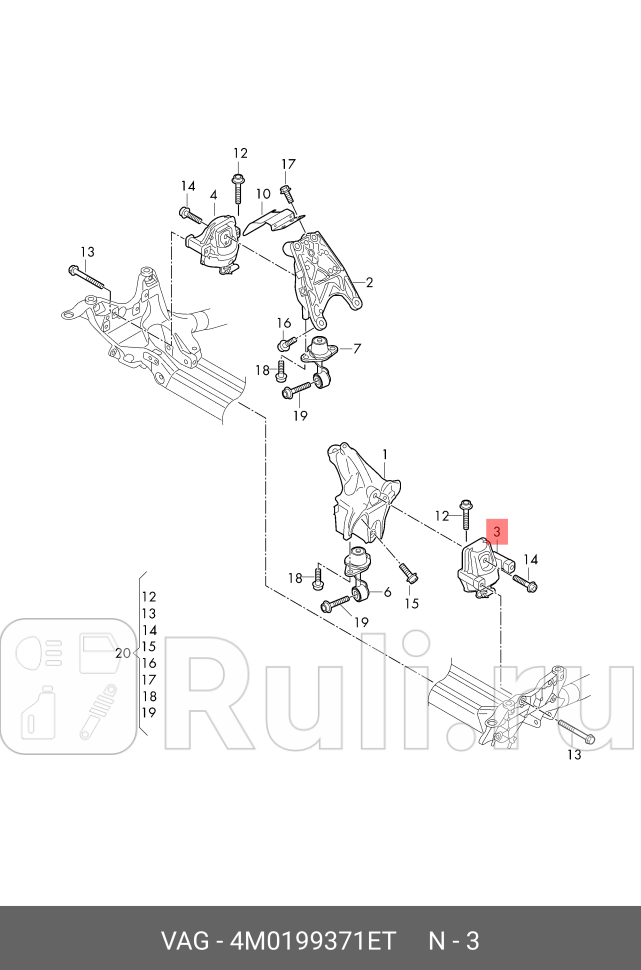 12
17
14
4
10
13
2
16
7
18
19
1
12
3
14
18
6
15
19
12
13
14
20 15
16
17
18
19
13
Ruli.ru
VAG - 4M0199371ET N - 3