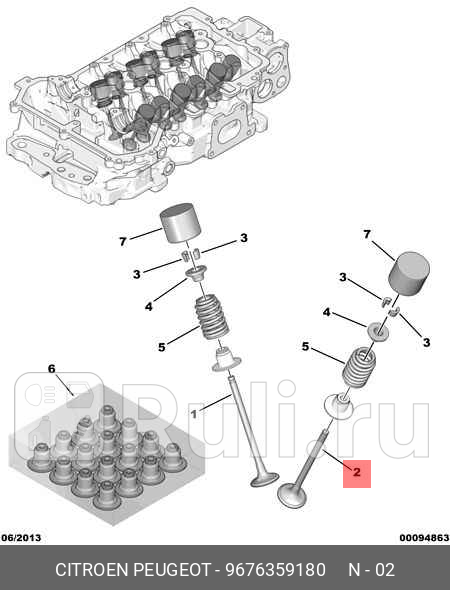 7
3
3
4
5
1
6
7
3
4
3
5
2
Ruli.ru
06/2013
00094863
CITROEN PEUGEOT - 9676359180 N - 02