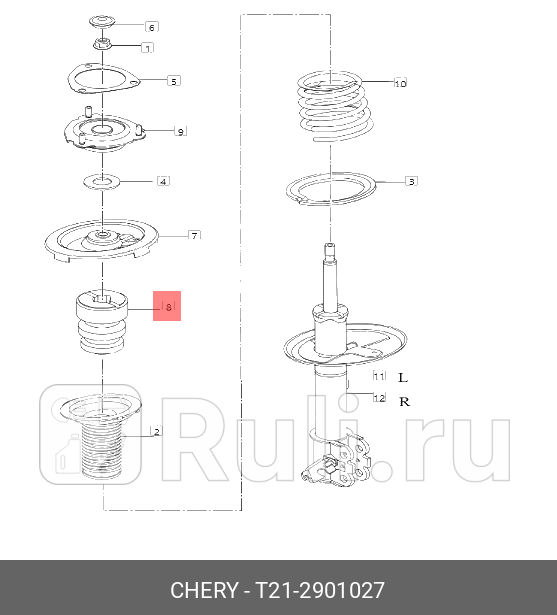 6
1
5
9
4
7
8
2
10
3
11 L
12 R
Ruli.ru

CHERY - T21-2901027