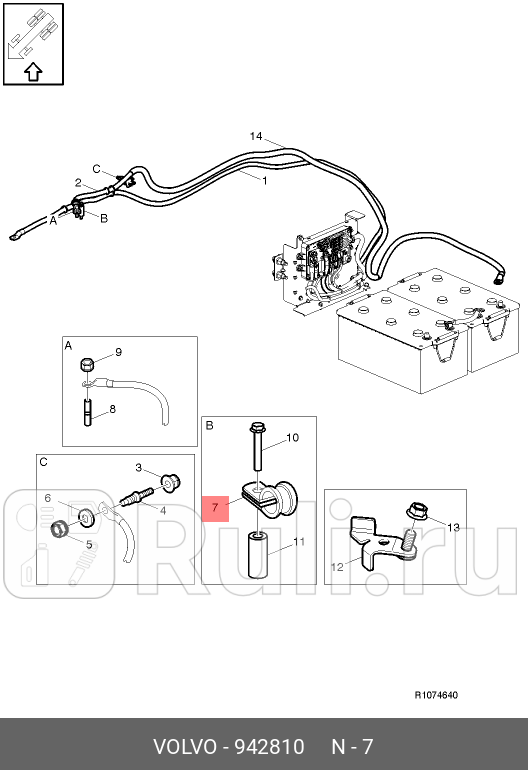 14
C
2
1
A
B
A
9
8
B
10
7
11
C
3
6
4
5
13
12
Ruli.ru
R1074640
VOLVO - 942810 N - 7