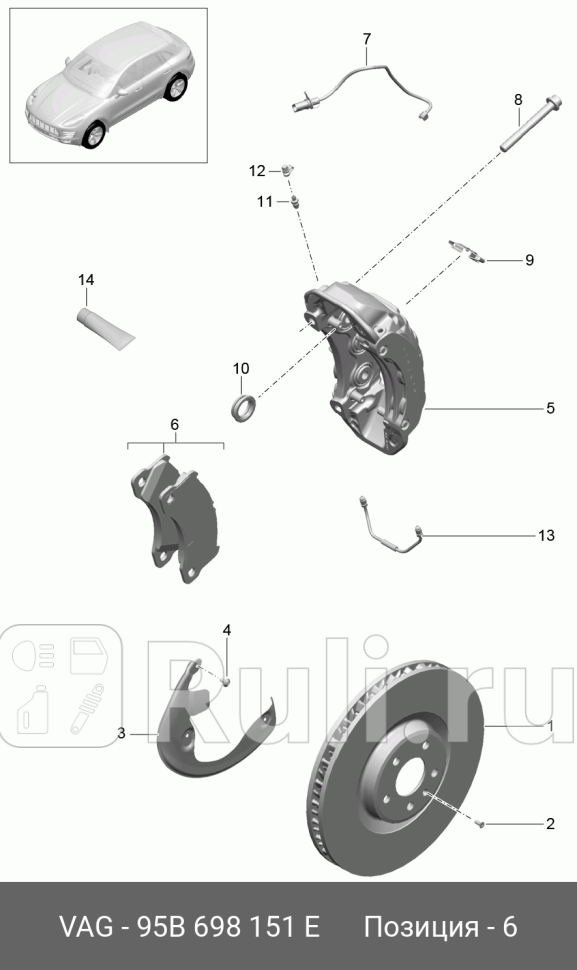 7
8
12
11
9
14
10
5
6
13
4
3
1
2
Ruli.ru
VAG - 95B 698 151 E Позиция - 6