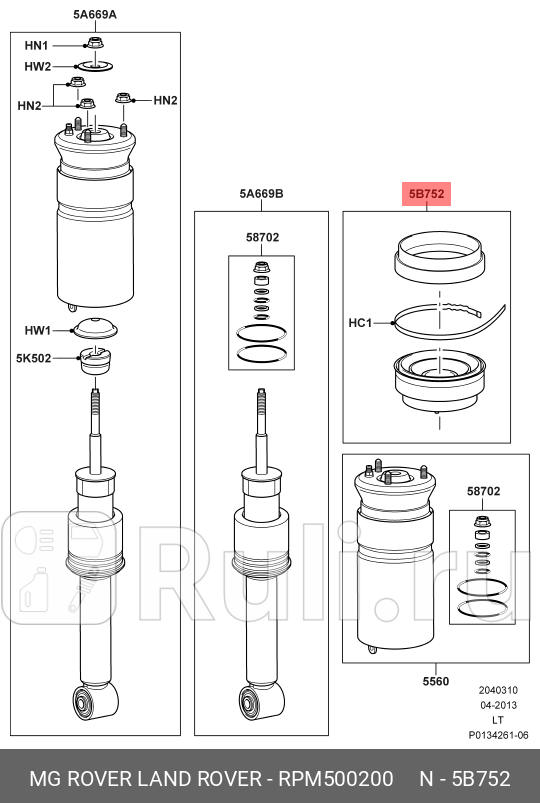 5A669A

HN1

HW2

HN2

HN2

HW1

5K502

5A669B

58702

5B752

HC1

58702

5560

Ruli.ru

2040310
04-2013
LT
P0134261-06

MG ROVER LAND ROVER - RPM500200 N - 5B752