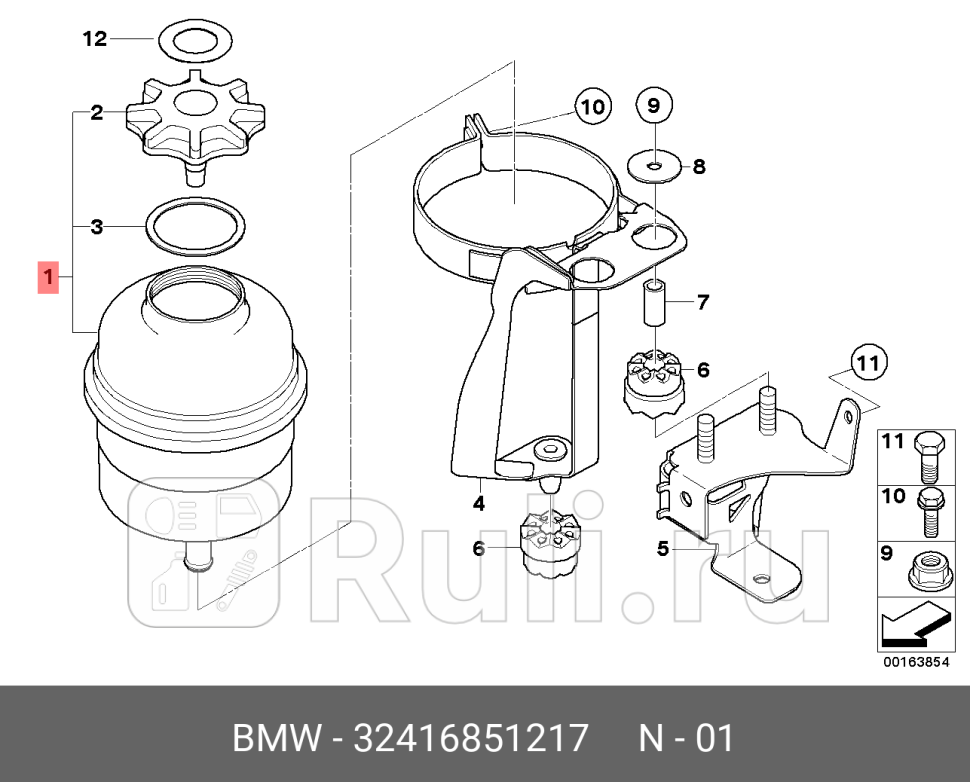 12
2
3
1
10
9
8
7
6
11
4
6
5
11
10
9
00163854
Ruli.ru
BMW - 32416851217 N - 01