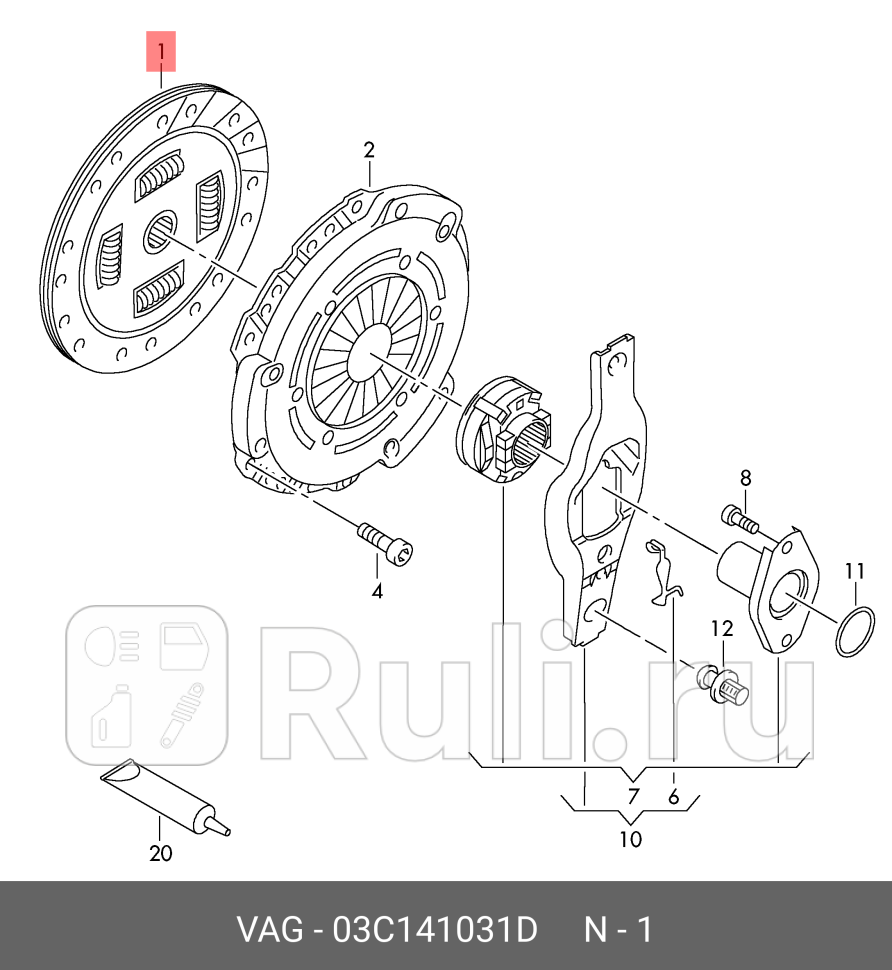 1
2
4
8
11
12
7
6
10
20
Ruli.ru
VAG - 03C141031D N - 1