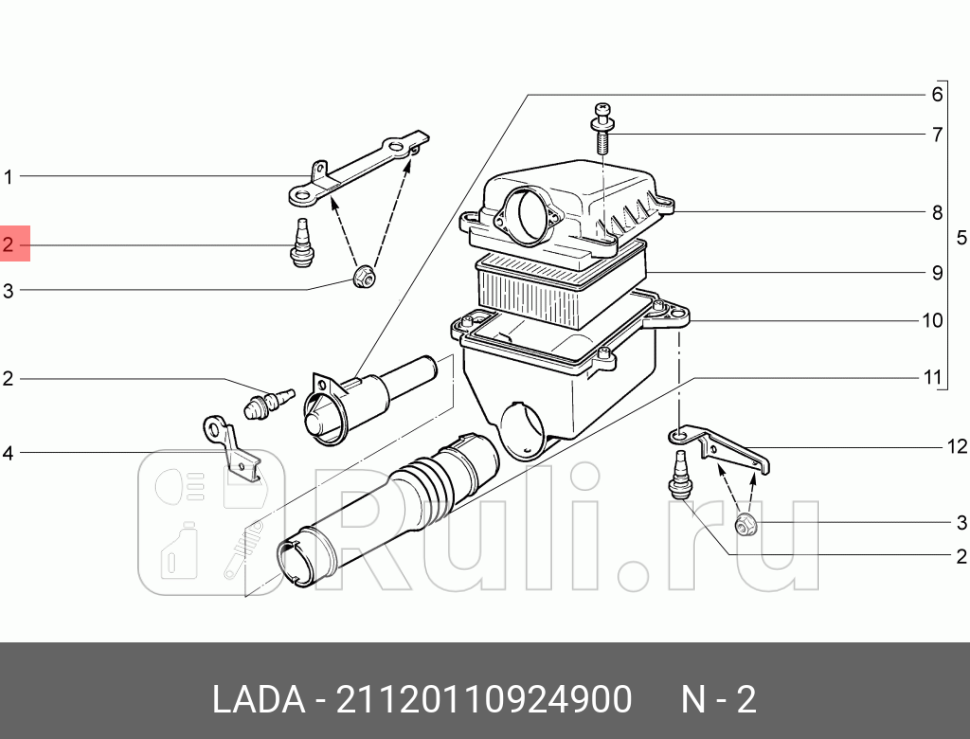 1
2
3
2
4
6
7
8
9
10
11
5
12
3
2
Ruli.ru
LADA - 21120110924900 N - 2