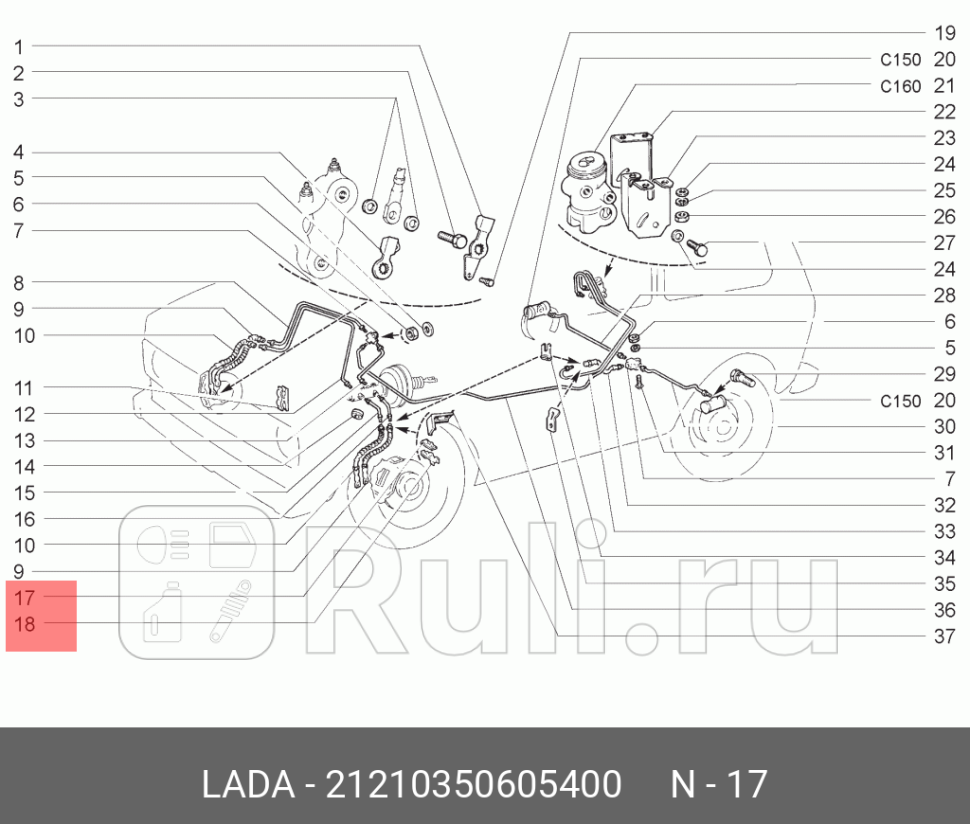 1
2
3
4
5
6
7
8
9
10
11
12
13
14
15
16
10
9
17
18

19
C150 20
C160 21
22
23
24
25
26
27
24
28
6
5
29
C150 20
30
31
7
32
33
34
35
36
37

Ruli.ru

LADA - 21210350605400 N - 17