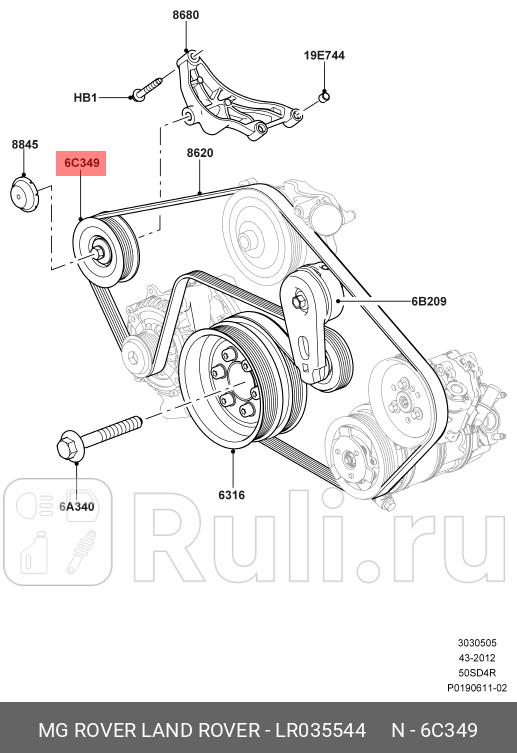 8680

19E744

HB1

8845

6C349

8620

6B209

6A340

6316

Ruli.ru

3030505
43-2012
50SD4R
P0190611-02

MG ROVER LAND ROVER - LR035544 N - 6C349