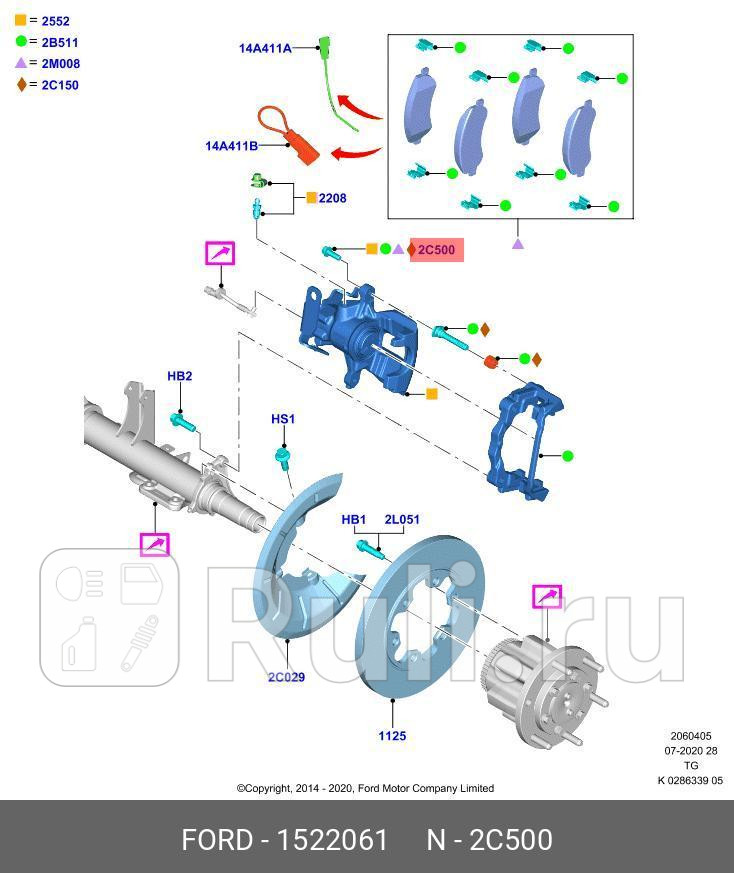 = 2552
= 2B511
= 2M008
= 2C150

14A411A
14A411B
2208
2C500
HB2
HS1
HB1
2L051
2C029
1125

Rulli.ru

2060405
07-2020 28
TG
K 0286339 05

©Copyright, 2014 - 2020, Ford Motor Company Limited

FORD - 1522061 N - 2C500