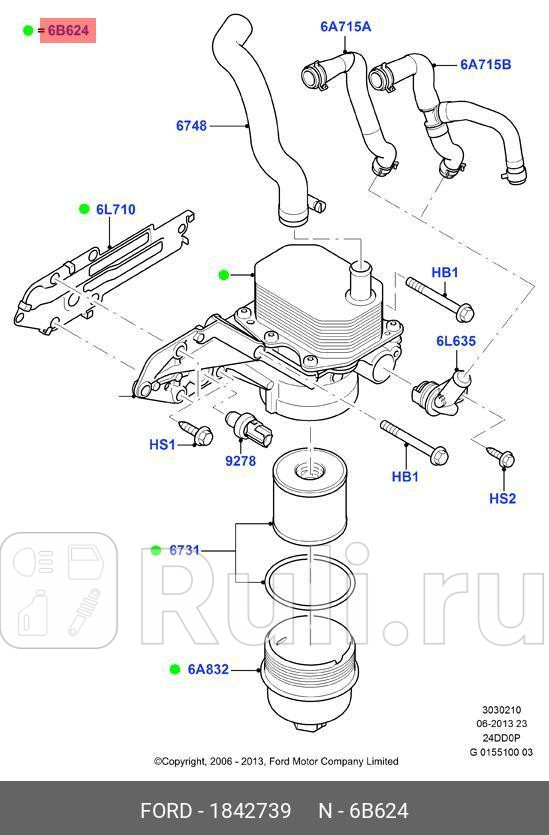 = 6B624

6A715A

6A715B

6748

6L710

HB1

6L635

HS1

9278

HB1

HS2

6731

Ruli.ru

6A832

3030210
06-2013 23
24DD0P
G 0155100 03

©Copyright, 2006 - 2013, Ford Motor Company Limited

FORD - 1842739 N - 6B624