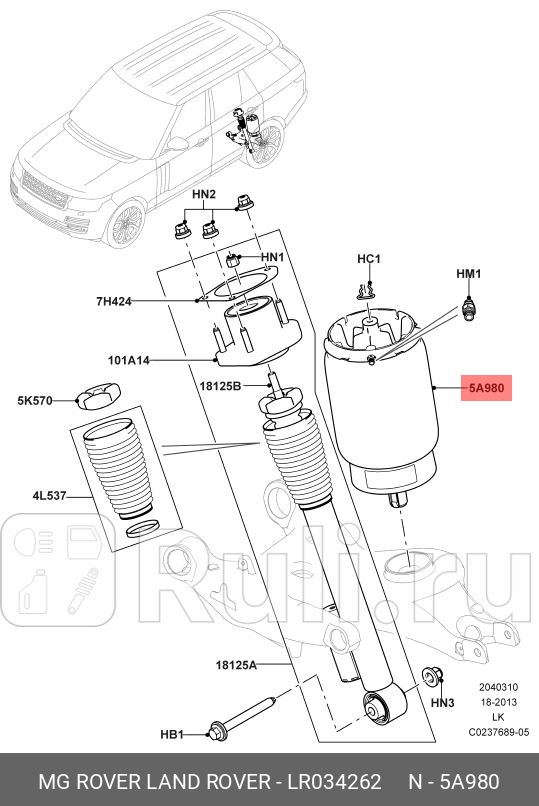 HN2
HN1
HC1
HM1
7H424
101A14
18125B
5A980
5K570
4L537
Ruli.ru
18125A
HN3
HB1
2040310
18-2013
LK
C0237689-05
MG ROVER LAND ROVER - LR034262 N - 5A980