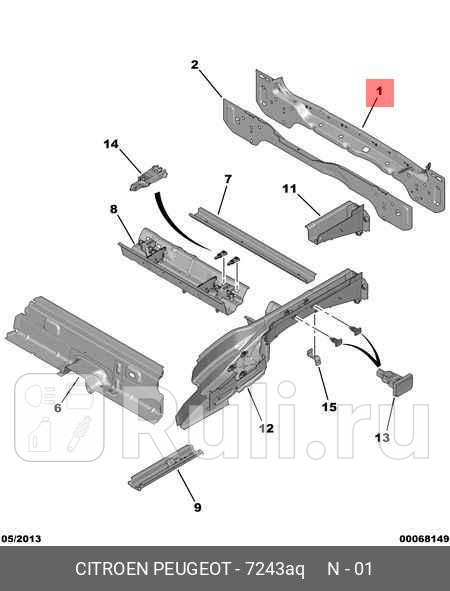 2
1
14
7
11
8
6
12
15
13
9
Ruli.ru
05/2013
00068149
CITROEN PEUGEOT - 7243aq N - 01