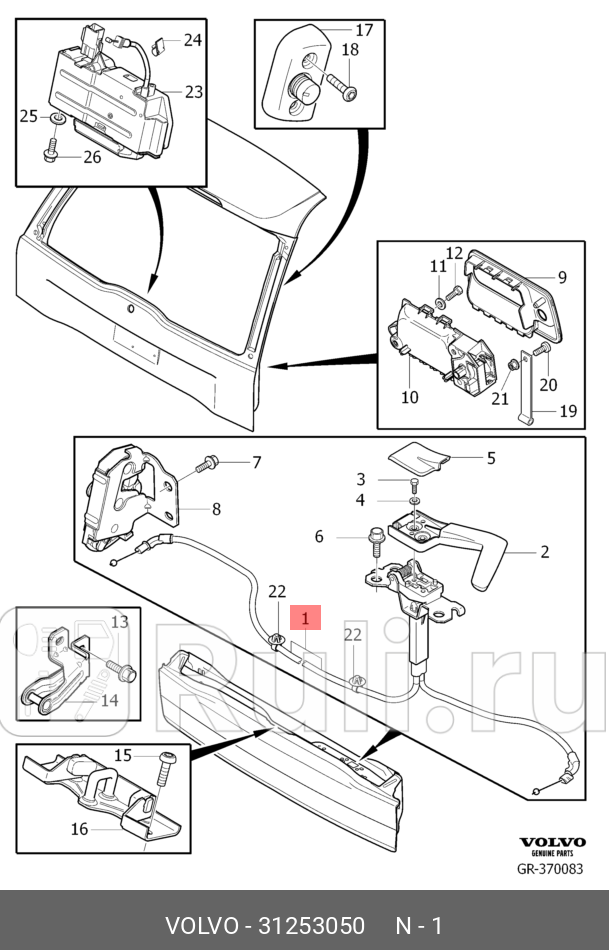 24
23
25
26
17
18
12
11
9
10
21
20
19
7
8
5
3
4
6
2
22
1
22
13
14
15
16
Ruli.ru
VOLVO
GENUINE PARTS
GR-370083
VOLVO - 31253050 N - 1