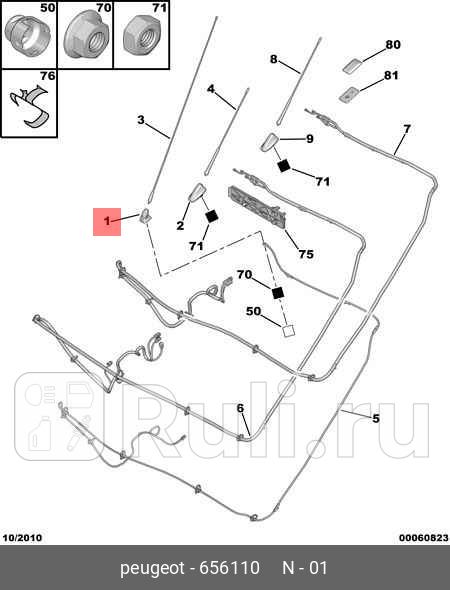 50
70
71
76
80
81
8
4
3
9
7
71
1
2
71
75
70
50
6
5
Ruli.ru
10/2010
00060823
peugeot - 656110 N - 01