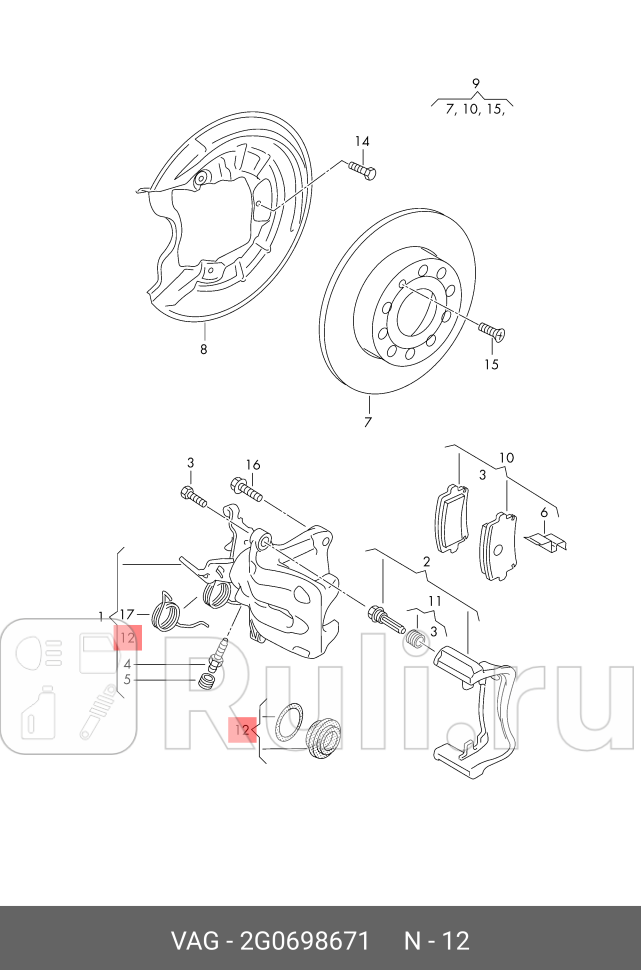 9
7, 10, 15,

14

8

15

7

3

16

10

3

6

2

11

3

1

17

12

4

5

12

Ruli.ru

VAG - 2G0698671 N - 12