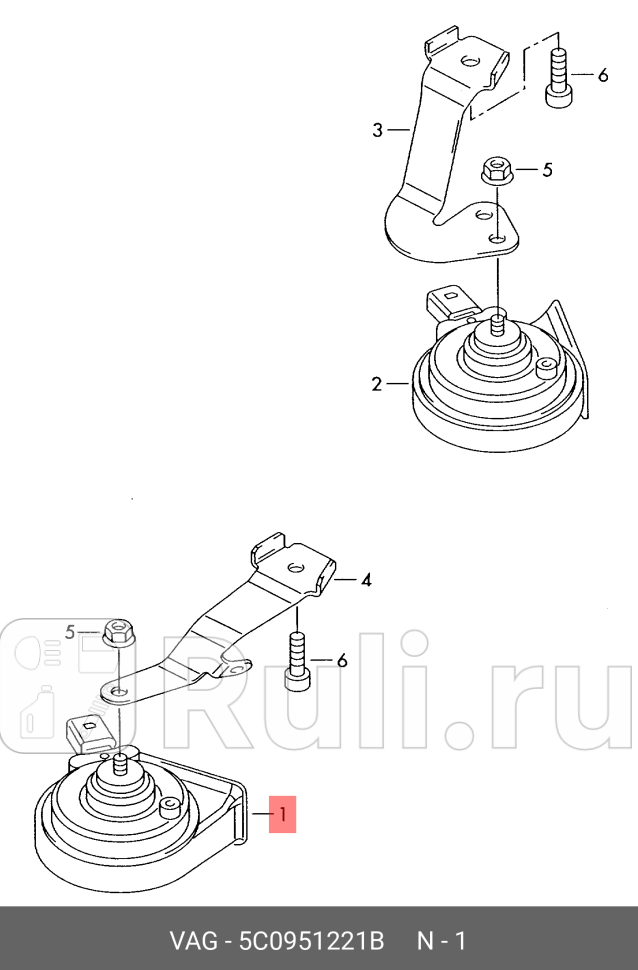 6
3
5
2
4
5
6
Ruli.ru
1
VAG - 5C0951221B N - 1