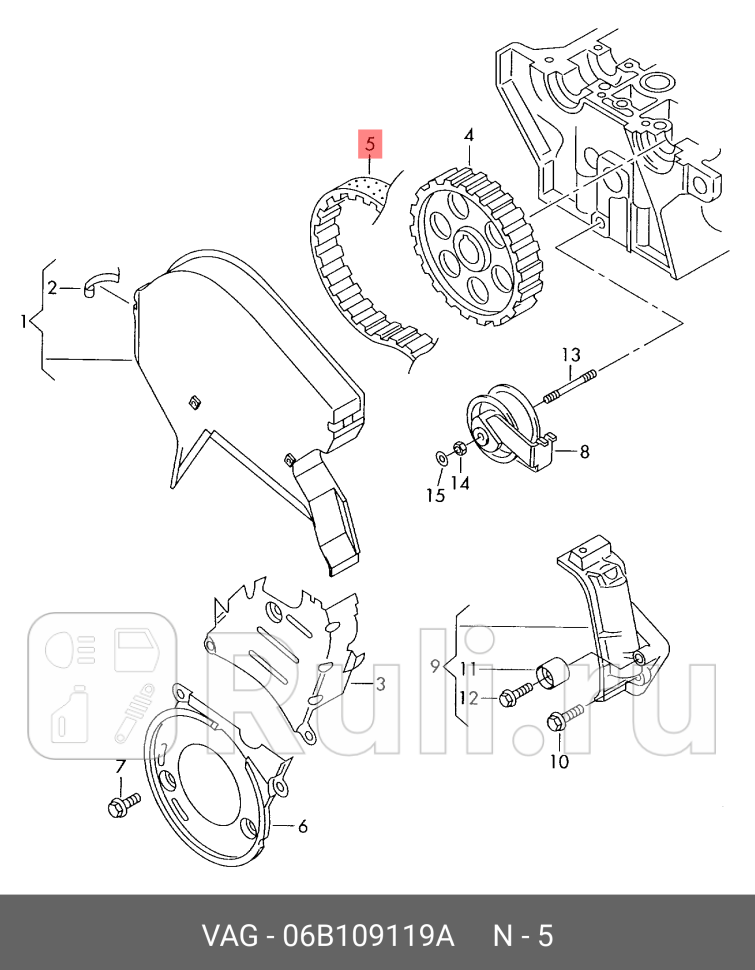 5
4
2
1
13
8
15
14
3
9
11
12
10
7
6
Ruli.ru
VAG - 06B109119A N - 5