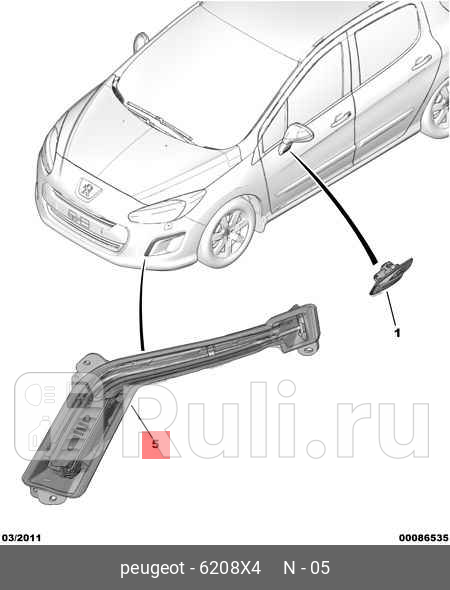 1

5

Ruli.ru

03/2011

00086535

peugeot - 6208X4 N - 05