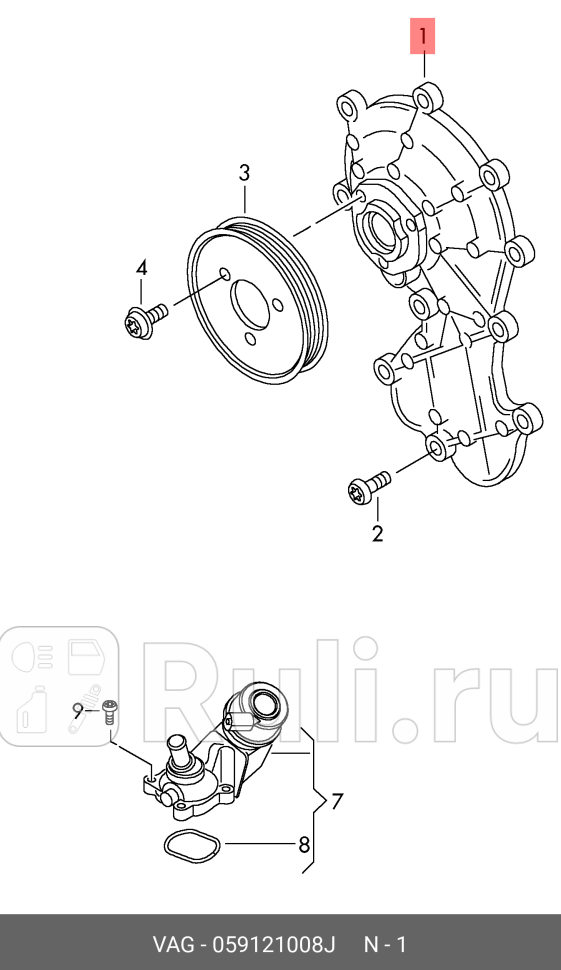 1
3
4
2
Ruli.ru
9
7
8
VAG - 059121008J N - 1