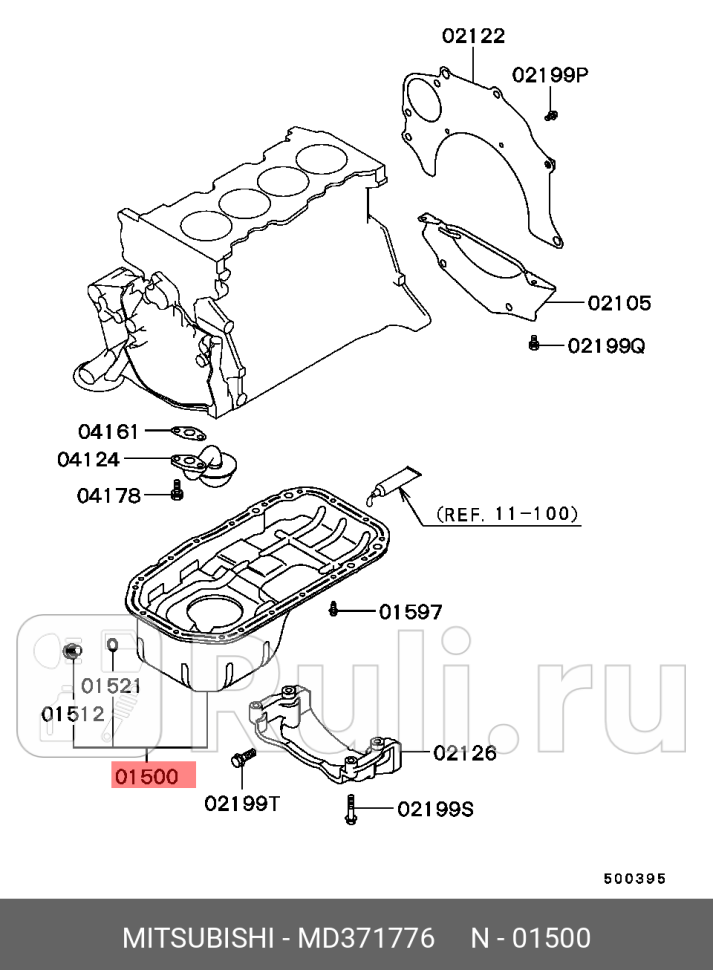 02122

02199P

02105

02199Q

04161

04124

04178

(REF. 11-100)

01597

01521

01512

01500

02126

02199T

02199S

Ruli.ru

500395

MITSUBISHI - MD371776 N - 01500