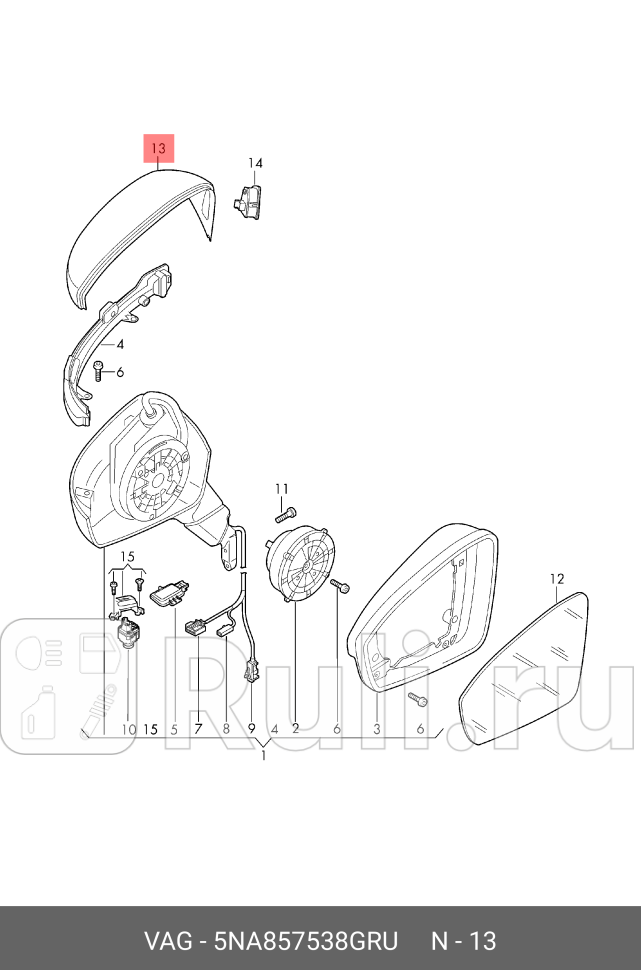 13
14
4
6
11
15
12
10 15 5 7 8 9 4 2 6 3 6
1
Ruli.ru
VAG - 5NA857538GRU N - 13