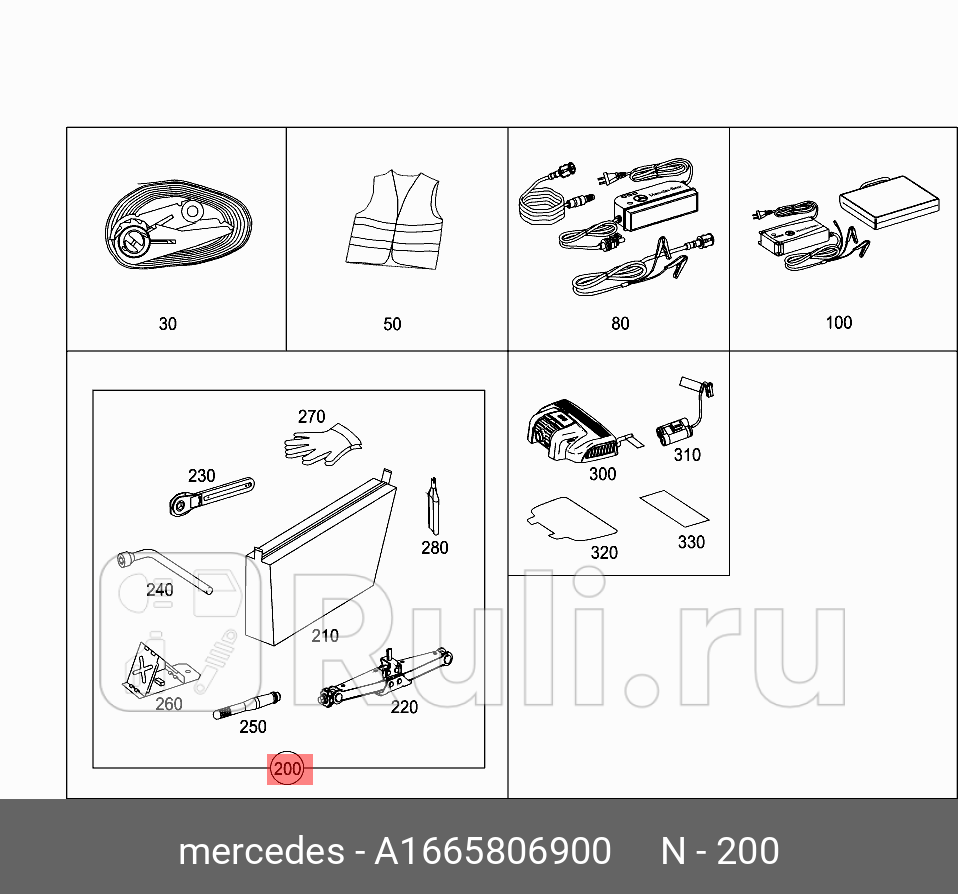 30

50

80

100

270

230

280

240

210

260

250

220

200

300

310

320

330

Ruli.ru

mercedes - A1665806900 N - 200